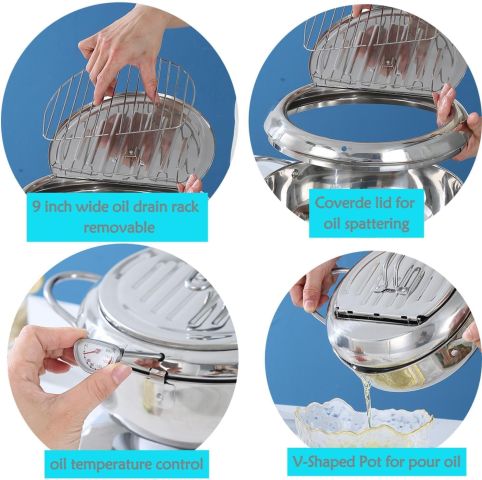 9 inch wide oil drain rack removable

Coverde lid for oil spattering

oil temperature control

V-Shaped Pot for pour oil